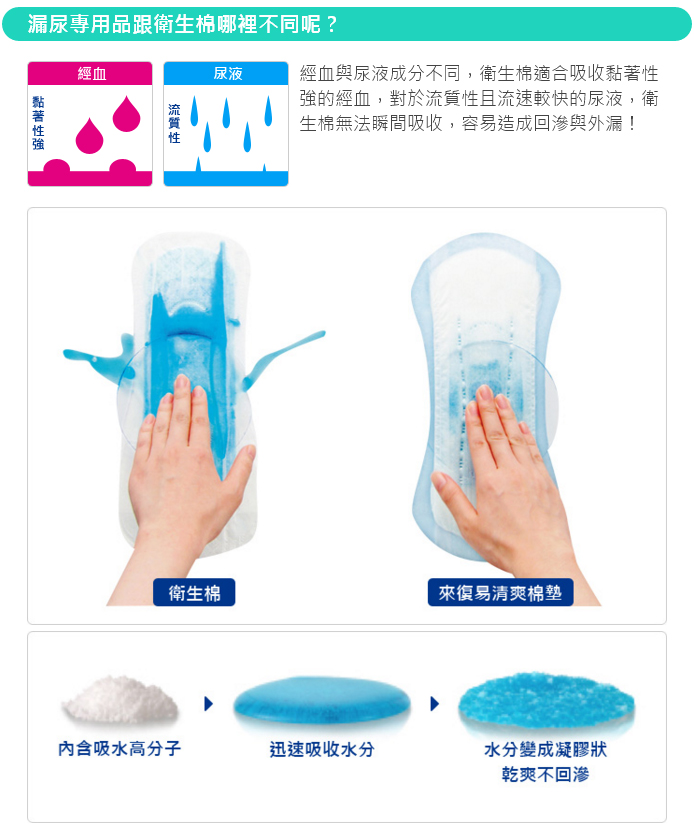 漏尿專用品跟衛生棉哪裡不同呢？

經血
黏著性強

尿液
流質性

經血與尿液成分不同，衛生棉適合吸收黏著性強的經血，對於流質性且流速較快的尿液，衛生棉無法瞬間吸收，容易造成回滲與外漏！

衛生棉

來復易清爽棉墊

內含吸水高分子

迅速吸收水分

水分變成凝膠狀
乾爽不回滲